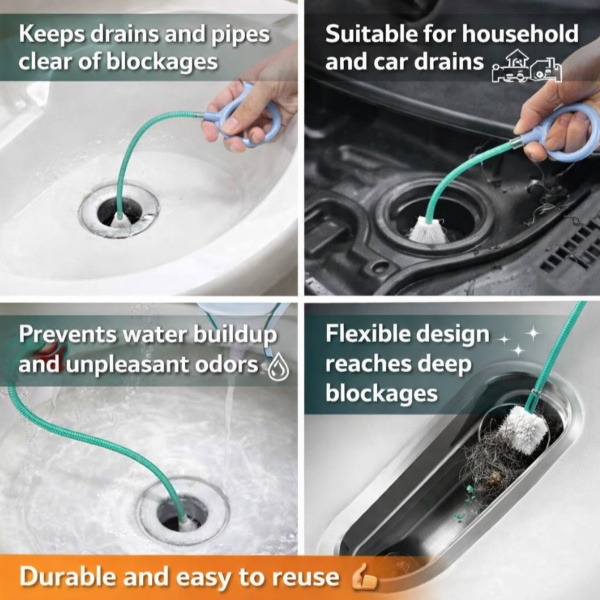 Keeps drains and pipes clear of blockages

Suitable for household and car drains

Prevents water buildup and unpleasant odors

Flexible design reaches deep blockages

Durable and easy to reuse